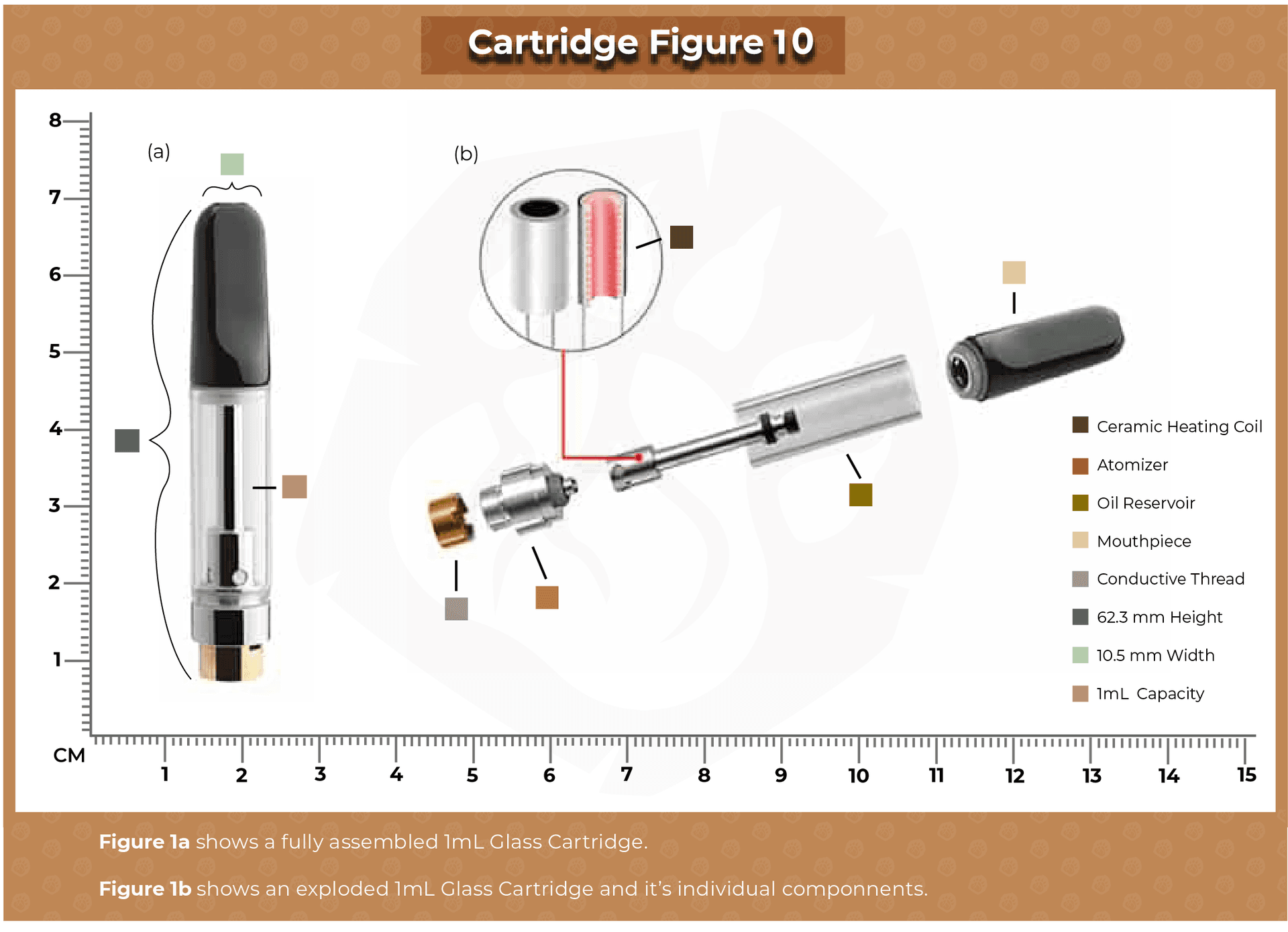 Cartridge Figure 10

8
7
6
5
4
3
2
1

(a)

(b)

Ceramic Heating Coil
Atomizer
Oil Reservoir
Mouthpiece
Conductive Thread
62.3 mm Height
10.5 mm Width
1mL Capacity

CM 1 2 3 4 5 6 7 8 9 10 11 12 13 14 15

**Figure 1a** shows a fully assembled 1mL Glass Cartridge.

**Figure 1b** shows an exploded 1mL Glass Cartridge and it's individual componnents.