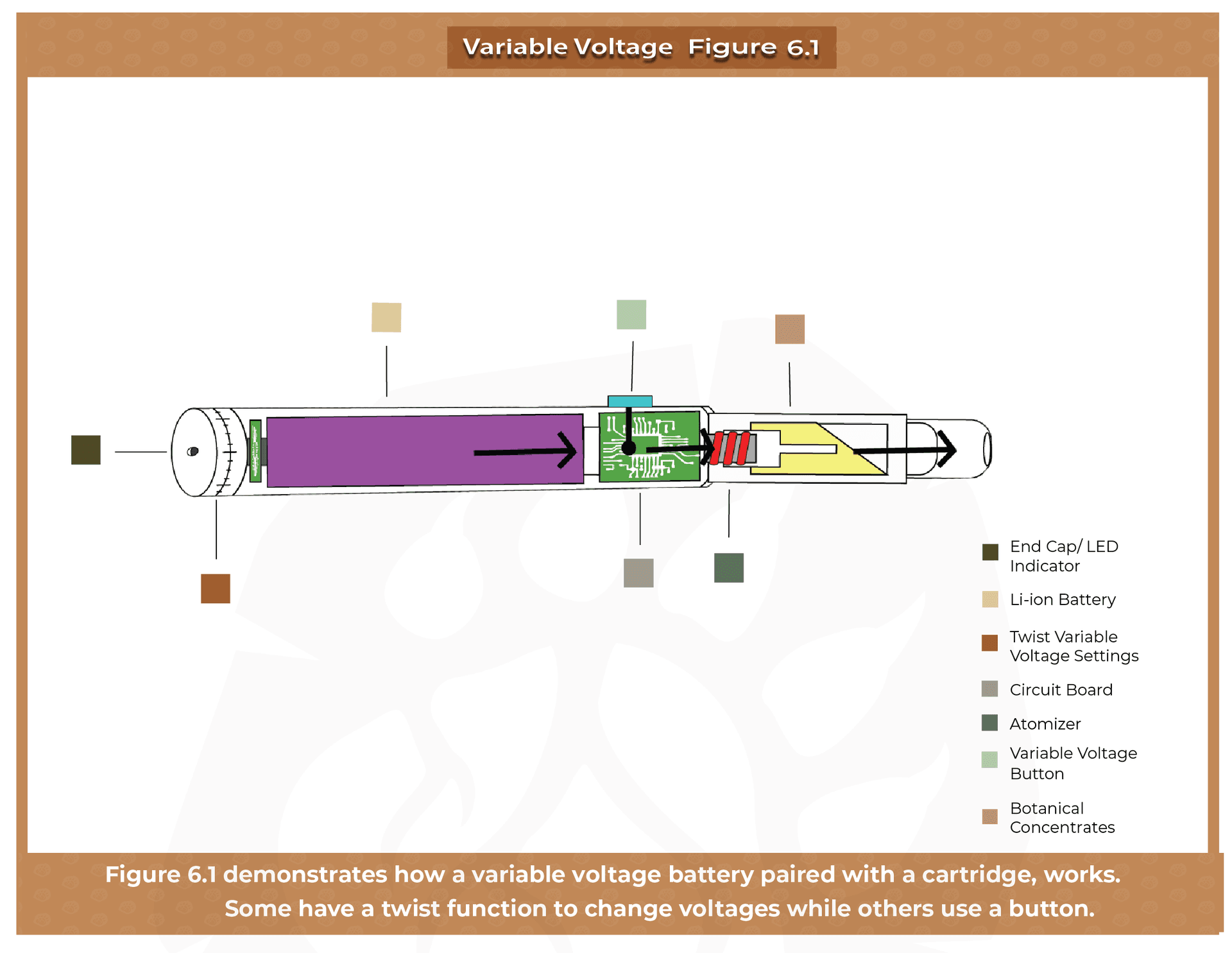 Variable Voltage Figure 6.1

End Cap/ LED Indicator

Li-ion Battery

Twist Variable Voltage Settings

Circuit Board

Atomizer

Variable Voltage Button

Botanical Concentrates

Figure 6.1 demonstrates how a variable voltage battery paired with a cartridge, works. Some have a twist function to change voltages while others use a button.