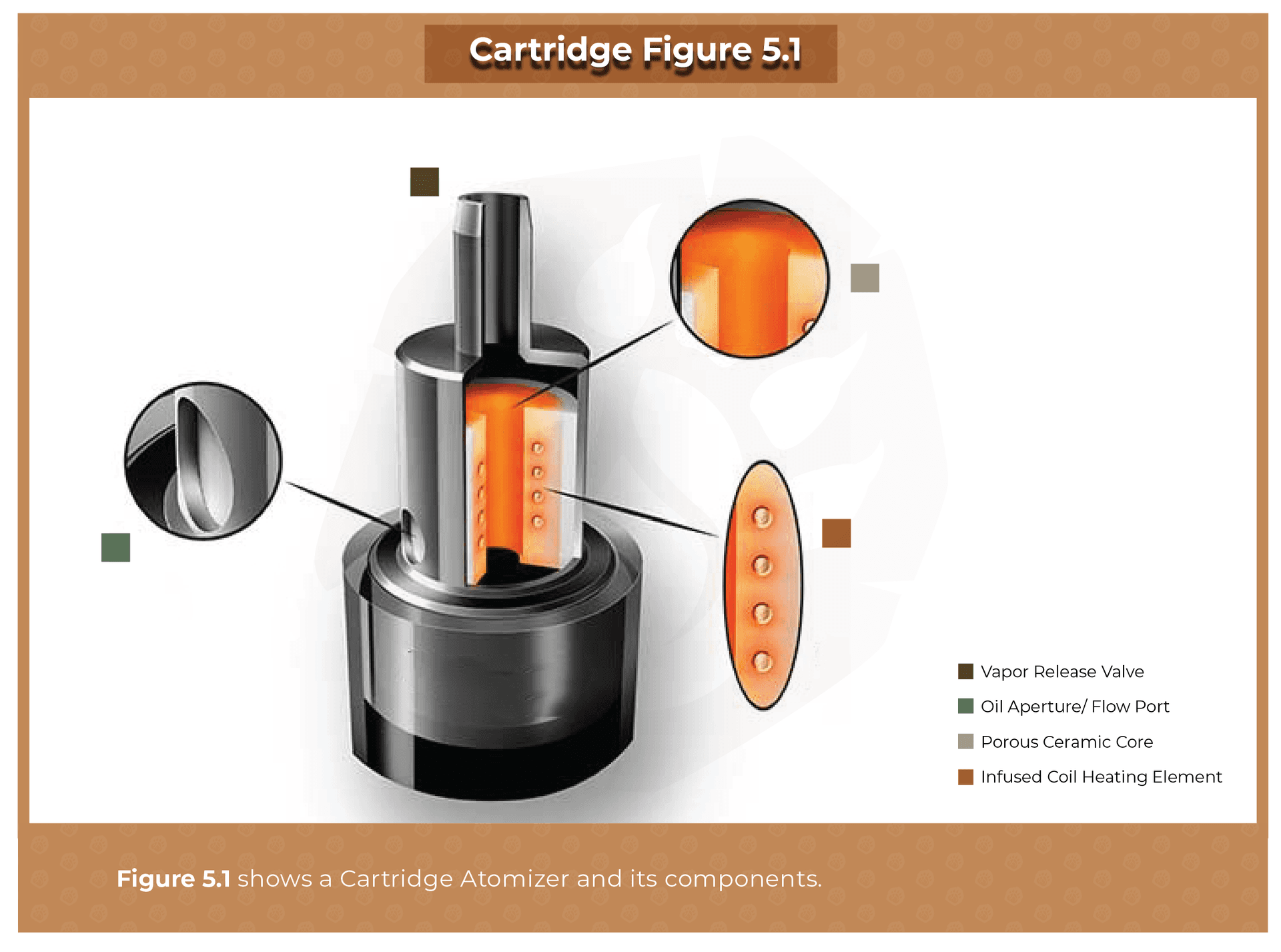 Cartridge Figure 5.1

Vapor Release Valve
Oil Aperture/ Flow Port
Porous Ceramic Core
Infused Coil Heating Element

Figure 5.1 shows a Cartridge Atomizer and its components.