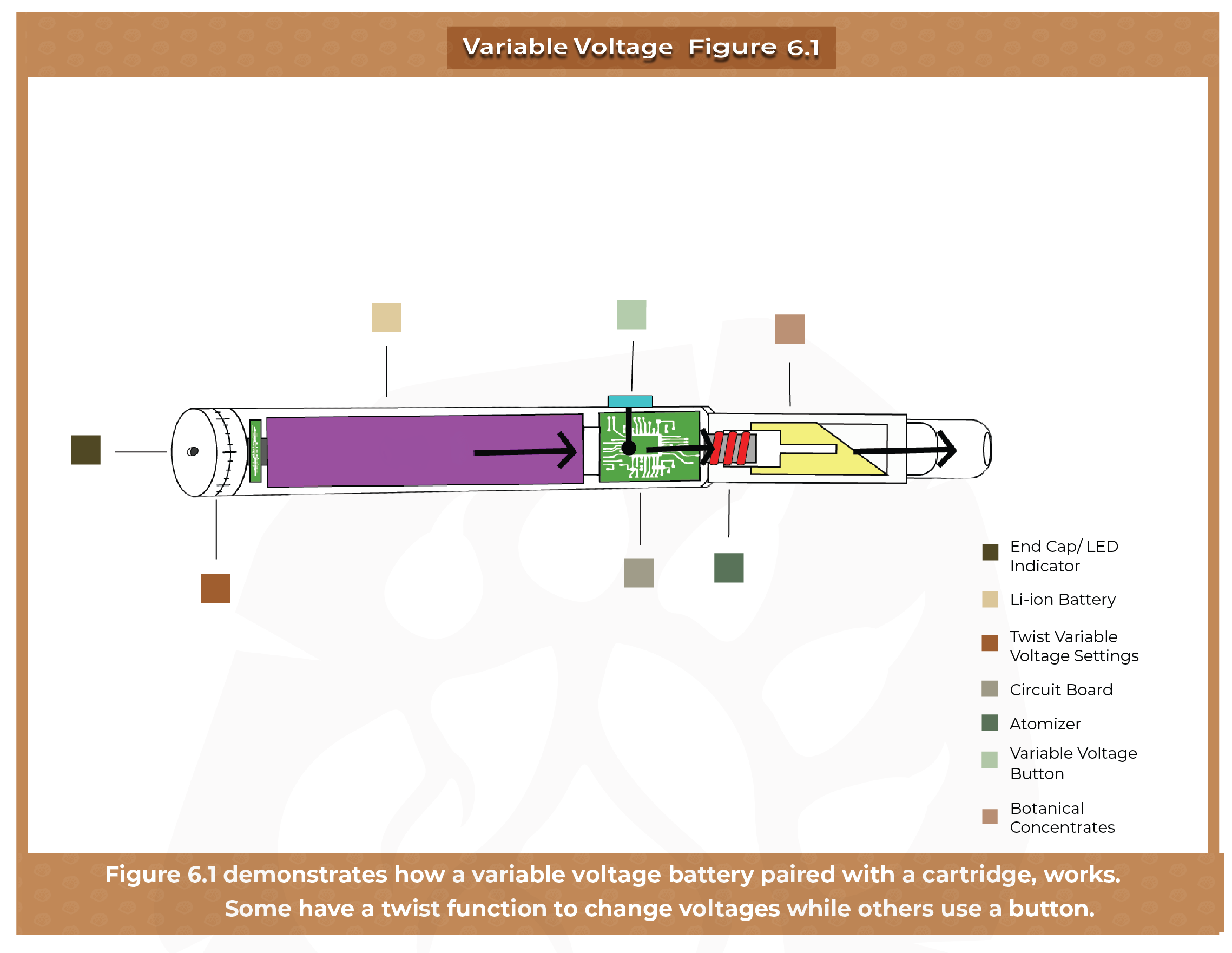 Variable Voltage Figure 6.1

End Cap/ LED Indicator

Li-ion Battery

Twist Variable Voltage Settings

Circuit Board

Atomizer

Variable Voltage Button

Botanical Concentrates

Figure 6.1 demonstrates how a variable voltage battery paired with a cartridge, works. Some have a twist function to change voltages while others use a button.