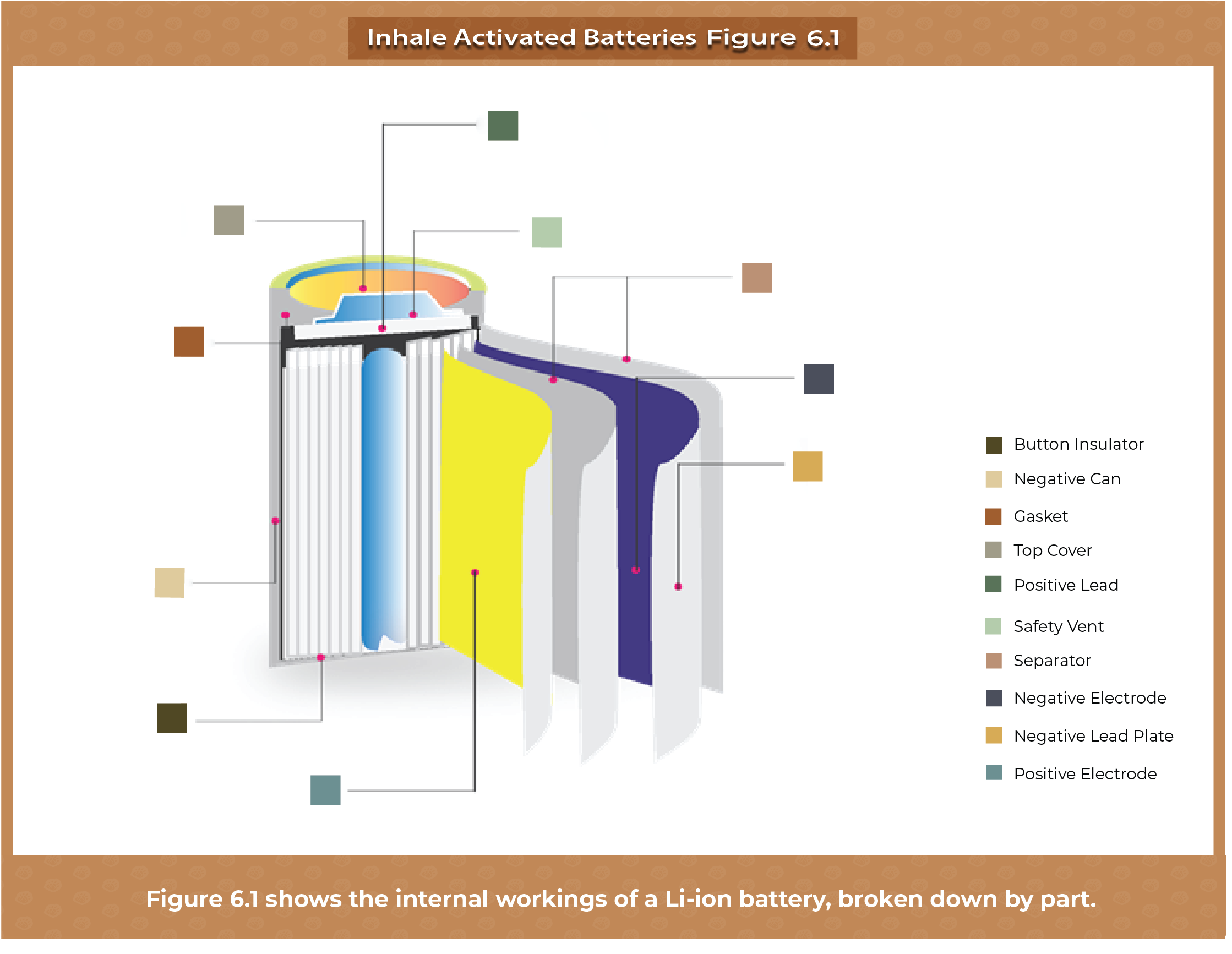 Inhale Activated Batteries Figure 6.1

Button Insulator
Negative Can
Gasket
Top Cover
Positive Lead
Safety Vent
Separator
Negative Electrode
Negative Lead Plate
Positive Electrode

Figure 6.1 shows the internal workings of a Li-ion battery, broken down by part.